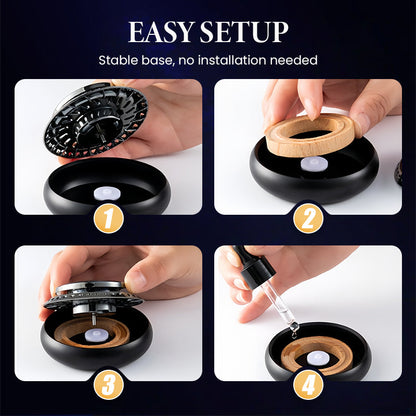 EASY SETUP
Stable base, no installation needed

1

2

3

4