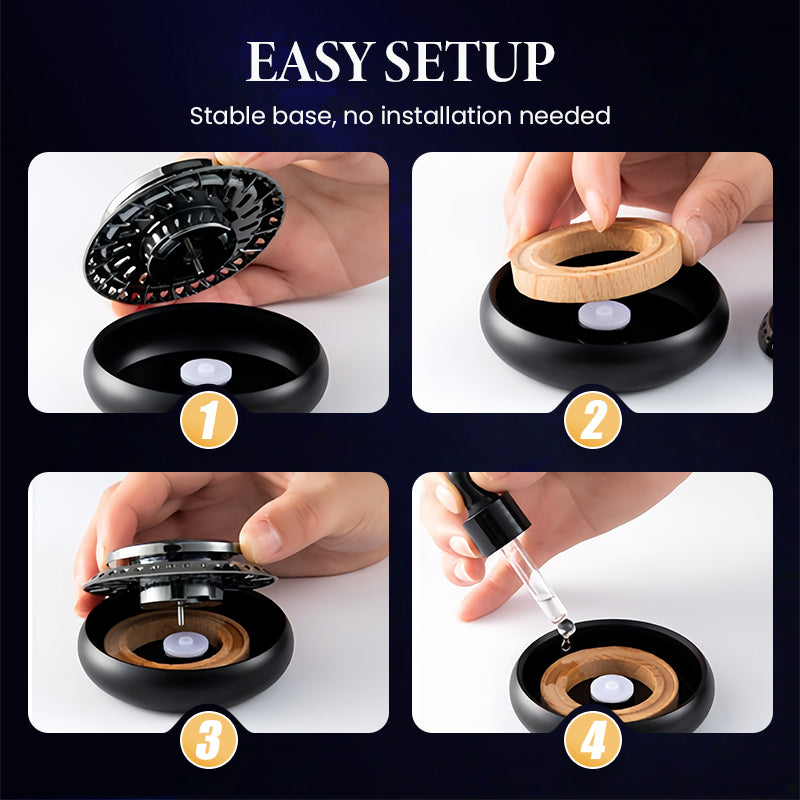 EASY SETUP

Stable base, no installation needed

1

2

3

4