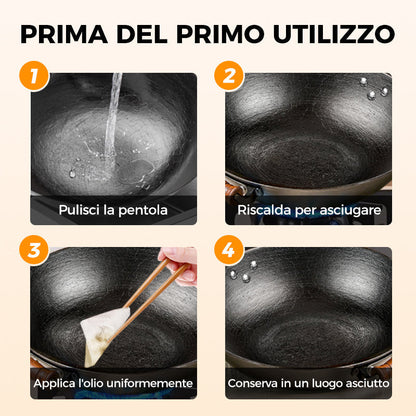 PRIMA DEL PRIMO UTILIZZO

1
Pulisci la pentola

2
Riscalda per asciugare

3
Applica l'olio uniformemente

4
Conserva in un luogo asciutto