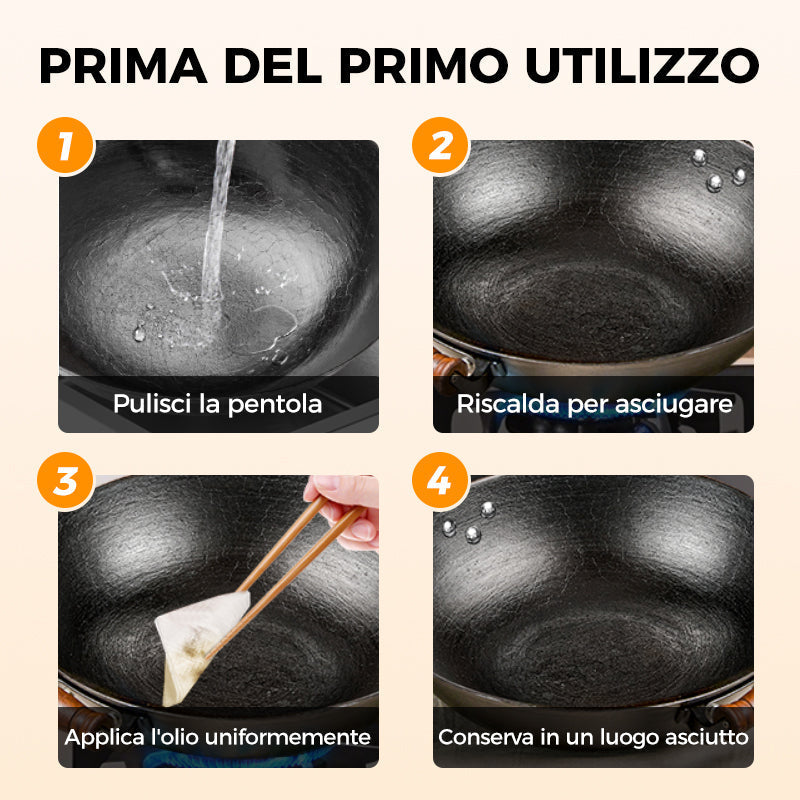 PRIMA DEL PRIMO UTILIZZO

1
Pulisci la pentola

2
Riscalda per asciugare

3
Applica l'olio uniformemente

4
Conserva in un luogo asciutto